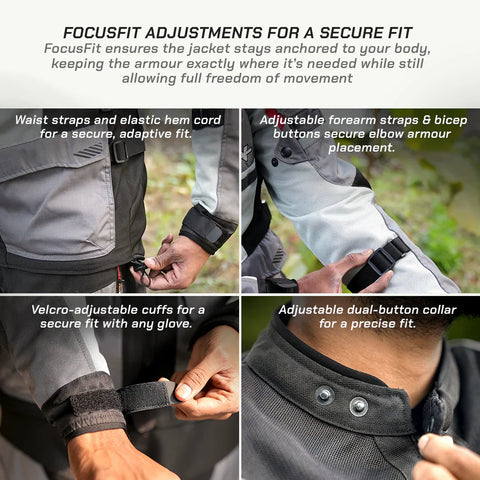 FOCUSFIT ADJUSTMENTS FOR A SECURE FIT

FocusFit ensures the jacket stays anchored to your body, keeping the armour exactly where it's needed while still allowing full freedom of movement

Waist straps and elastic hem cord for a secure, adaptive fit.

Adjustable forearm straps & bicep buttons secure elbow armour placement.

Velcro-adjustable cuffs for a secure fit with any glove.

Adjustable dual-button collar for a precise fit.