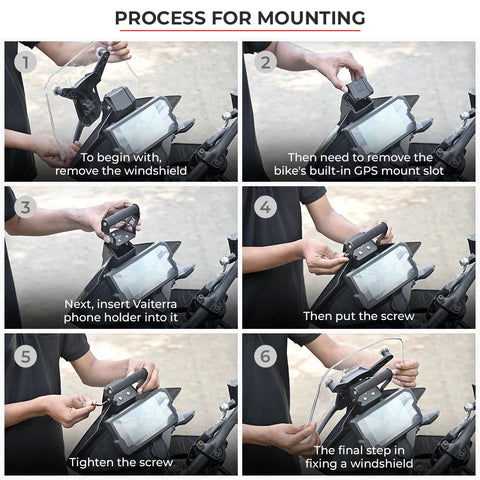 PROCESS FOR MOUNTING

1
To begin with, remove the windshield

2
Then need to remove the bike's built-in GPS mount slot

3
Next, insert Vaiterra phone holder into it

4
Then put the screw

5
Tighten the screw

6
The final step in fixing a windshield