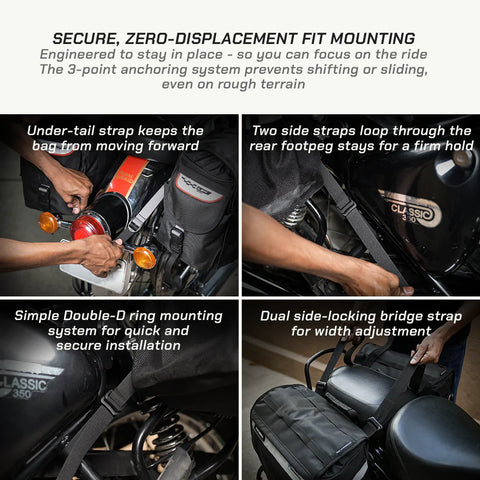 SECURE, ZERO-DISPLACEMENT FIT MOUNTING
Engineered to stay in place - so you can focus on the ride
The 3-point anchoring system prevents shifting or sliding, even on rough terrain

Under-tail strap keeps the bag from moving forward

Two side straps loop through the rear footpeg stays for a firm hold

CLASSIC 350

Simple Double-D ring mounting system for quick and secure installation

CLASSIC 350

Dual side-locking bridge strap for width adjustment